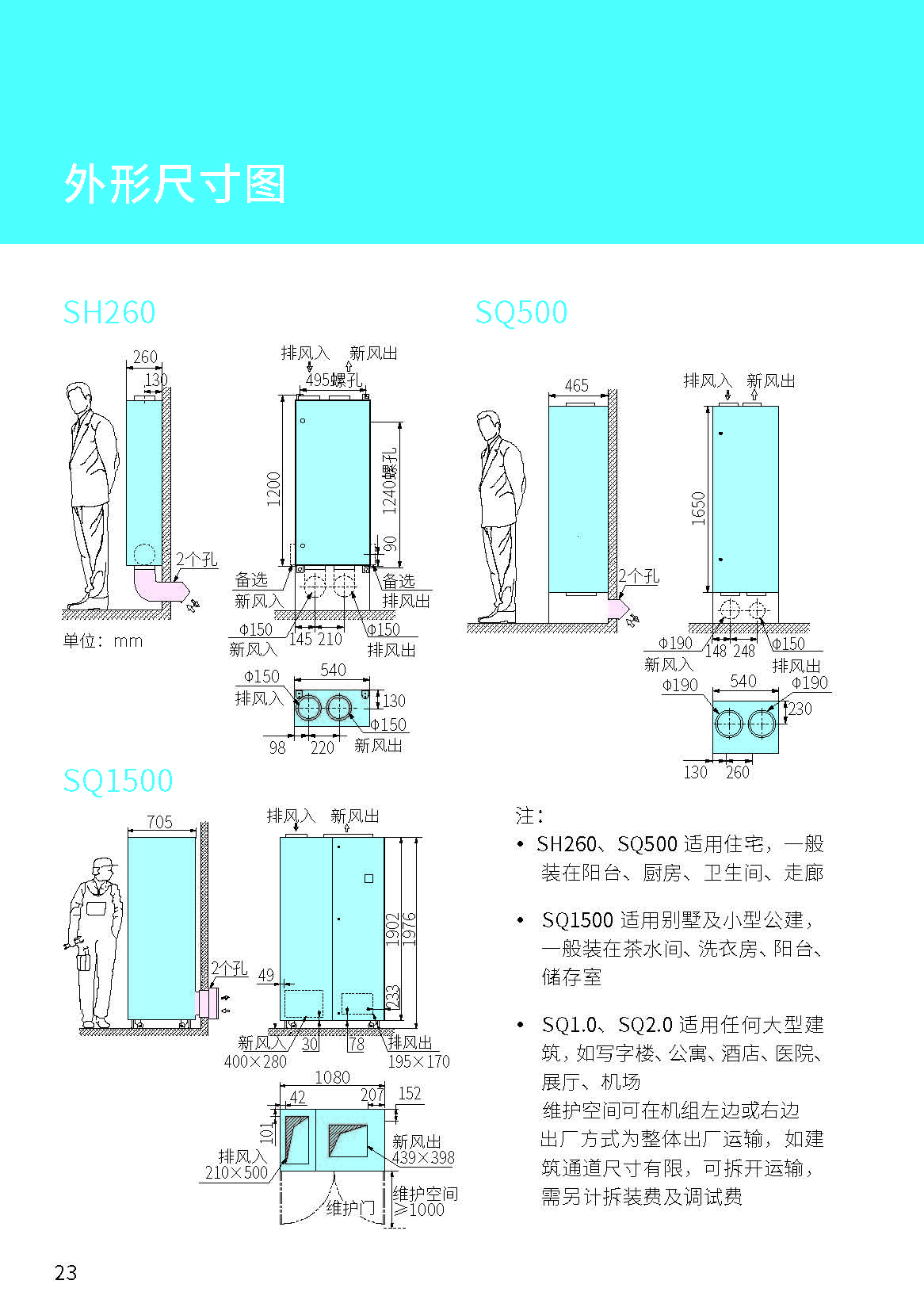 外形尺寸图

SH260

260
130
2个孔
单位：mm

排风入 新风出
495螺孔
1200
1240螺孔
90
备选
新风入
备选
排风出
Φ150
新风入
145 210
Φ150
排风出

Φ150
排风入
540
130
Φ150
新风出
98 220

SQ500

465
2个孔

排风入 新风出
1650
Φ190
新风入
148 248
Φ150
排风出
Φ190
540
Φ190
230
130 260

SQ1500

705
2个孔

排风入 新风出
1902
1976
49
233
新风入
400×280
30
78
排风出
195×170

1080
42
207
152
101
排风入
210×500
新风出
439×398
维护门
维护空间
≥1000

注：
• SH260、SQ500 适用住宅，一般装在阳台、厨房、卫生间、走廊

• SQ1500 适用别墅及小型公建，一般装在茶水间、洗衣房、阳台、储存室

• SQ1.0、SQ2.0 适用任何大型建筑，如写字楼、公寓、酒店、医院、展厅、机场
维护空间可在机组左边或右边
出厂方式为整体出厂运输，如建筑通道尺寸有限，可拆开运输，需另计拆装费及调试费

23